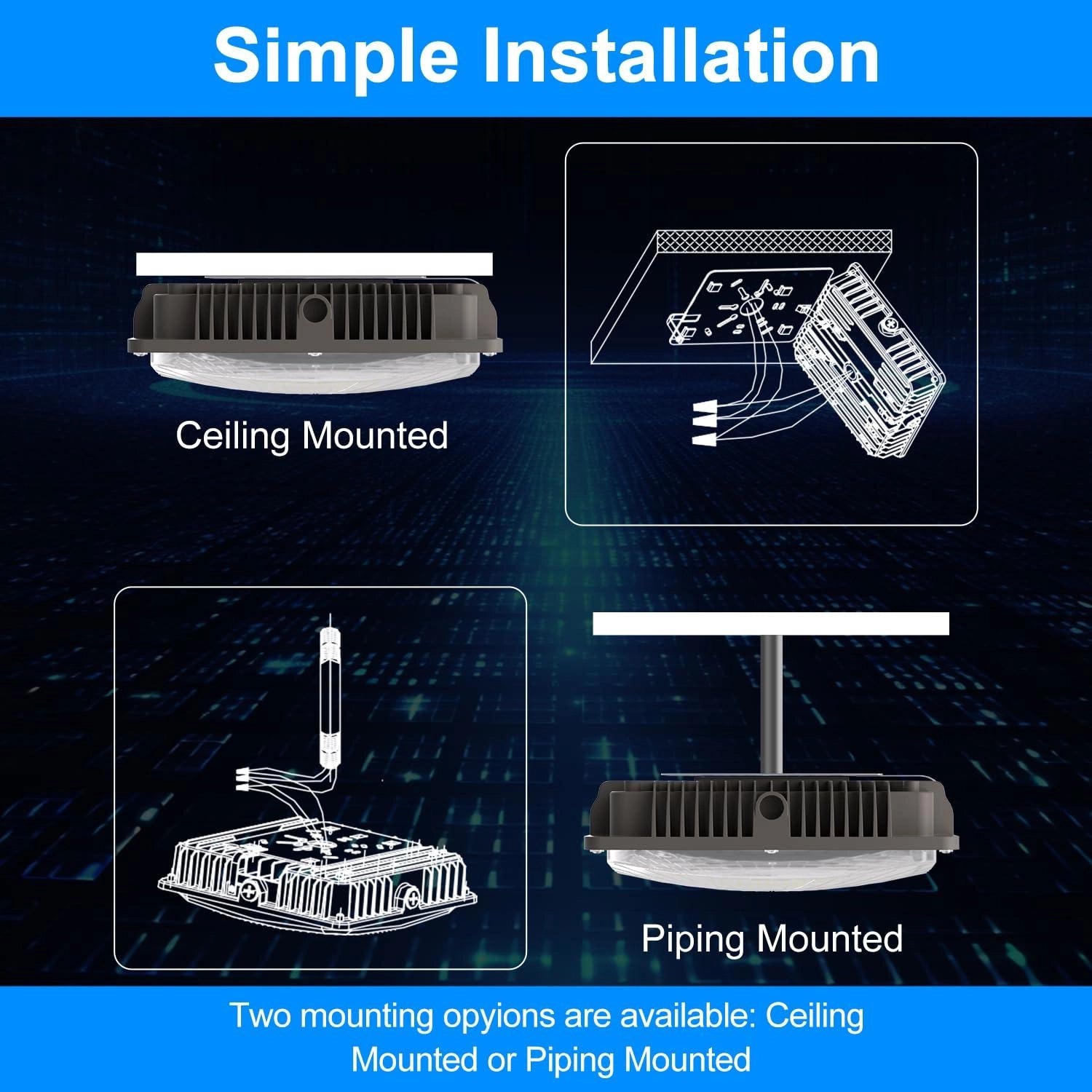 Simple Installation

Ceiling Mounted

Piping Mounted

Two mounting opyions are available: Ceiling Mounted or Piping Mounted