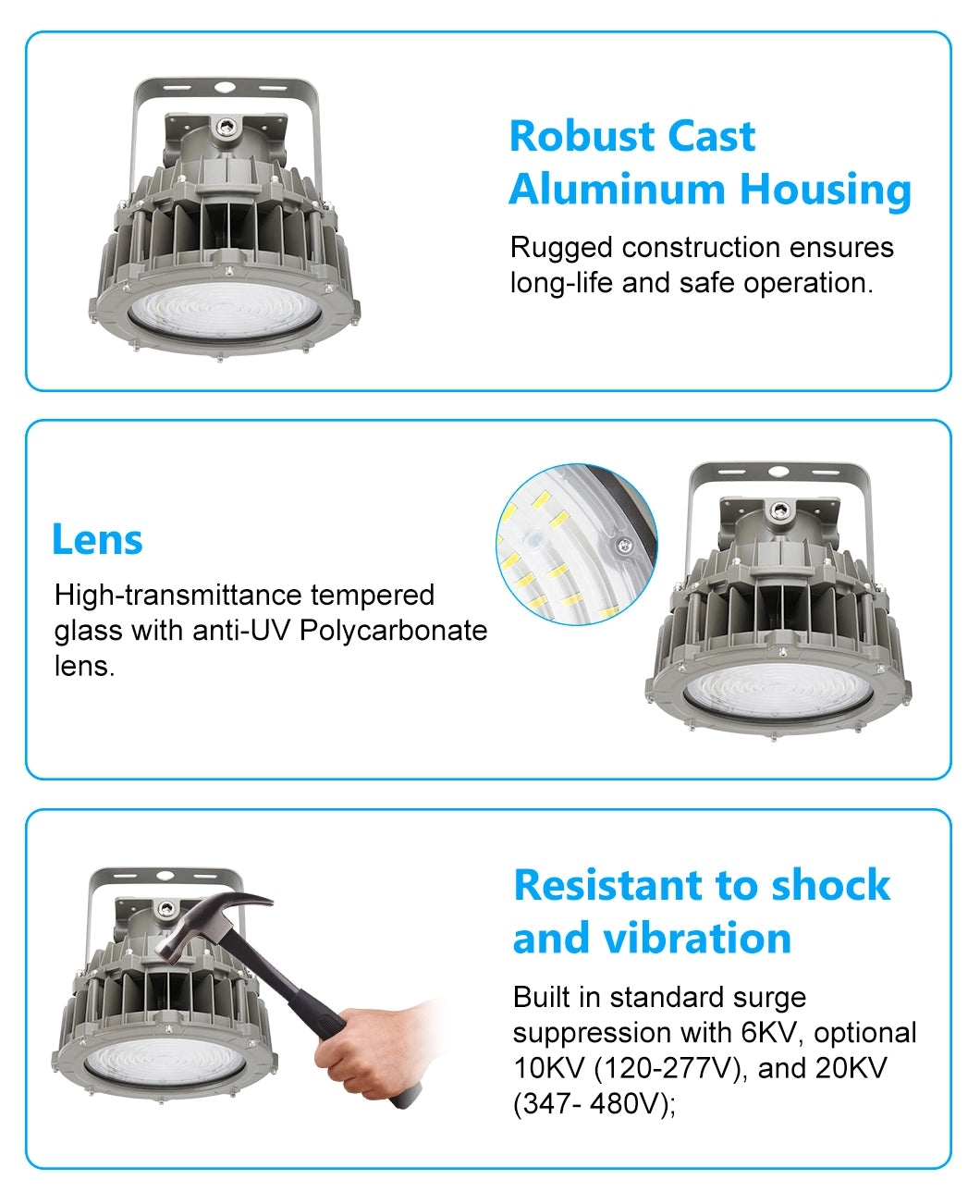 Robust Cast Aluminum Housing

Rugged construction ensures long-life and safe operation.

Lens

High-transmittance tempered glass with anti-UV Polycarbonate lens.

Resistant to shock and vibration

Built in standard surge suppression with 6KV, optional 10KV (120-277V), and 20KV (347- 480V);