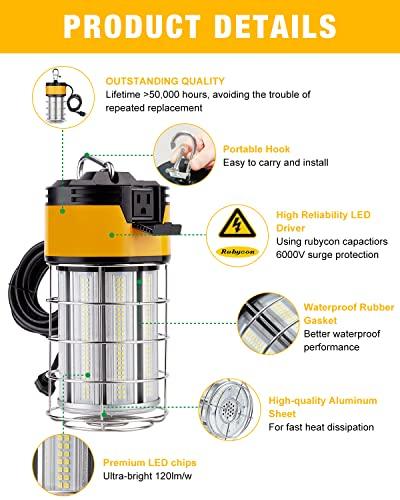 PRODUCT DETAILS

OUTSTANDING QUALITY
Lifetime >50,000 hours, avoiding the trouble of repeated replacement

Portable Hook
Easy to carry and install

High Reliability LED Driver
Using rubycon capactiors 6000V surge protection

Rubycon

Waterproof Rubber Gasket
Better waterproof performance

High-quality Aluminum Sheet
For fast heat dissipation

Premium LED chips
Ultra-bright 120lm/w