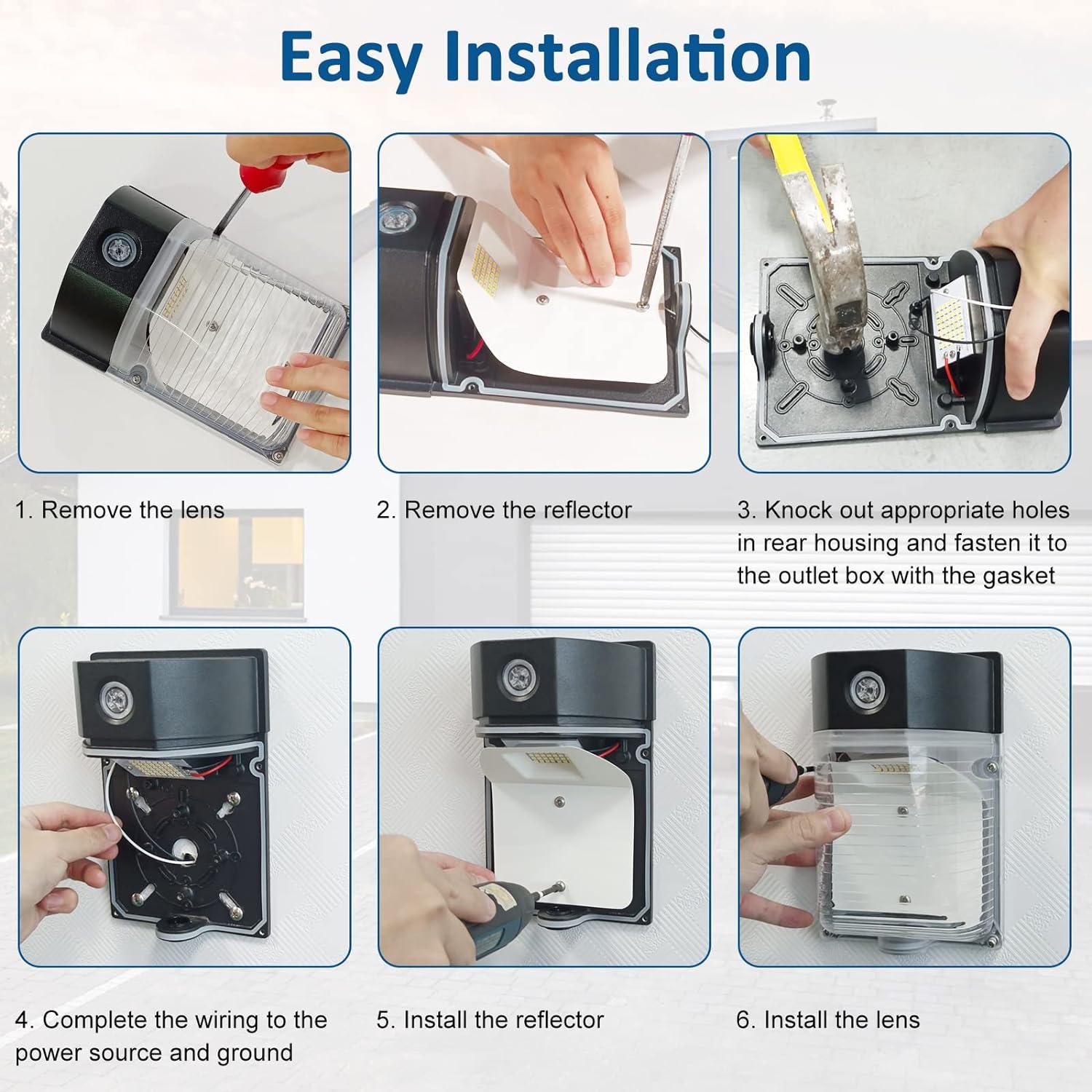 Easy Installation

1. Remove the lens

2. Remove the reflector

3. Knock out appropriate holes in rear housing and fasten it to the outlet box with the gasket

4. Complete the wiring to the power source and ground

5. Install the reflector

6. Install the lens