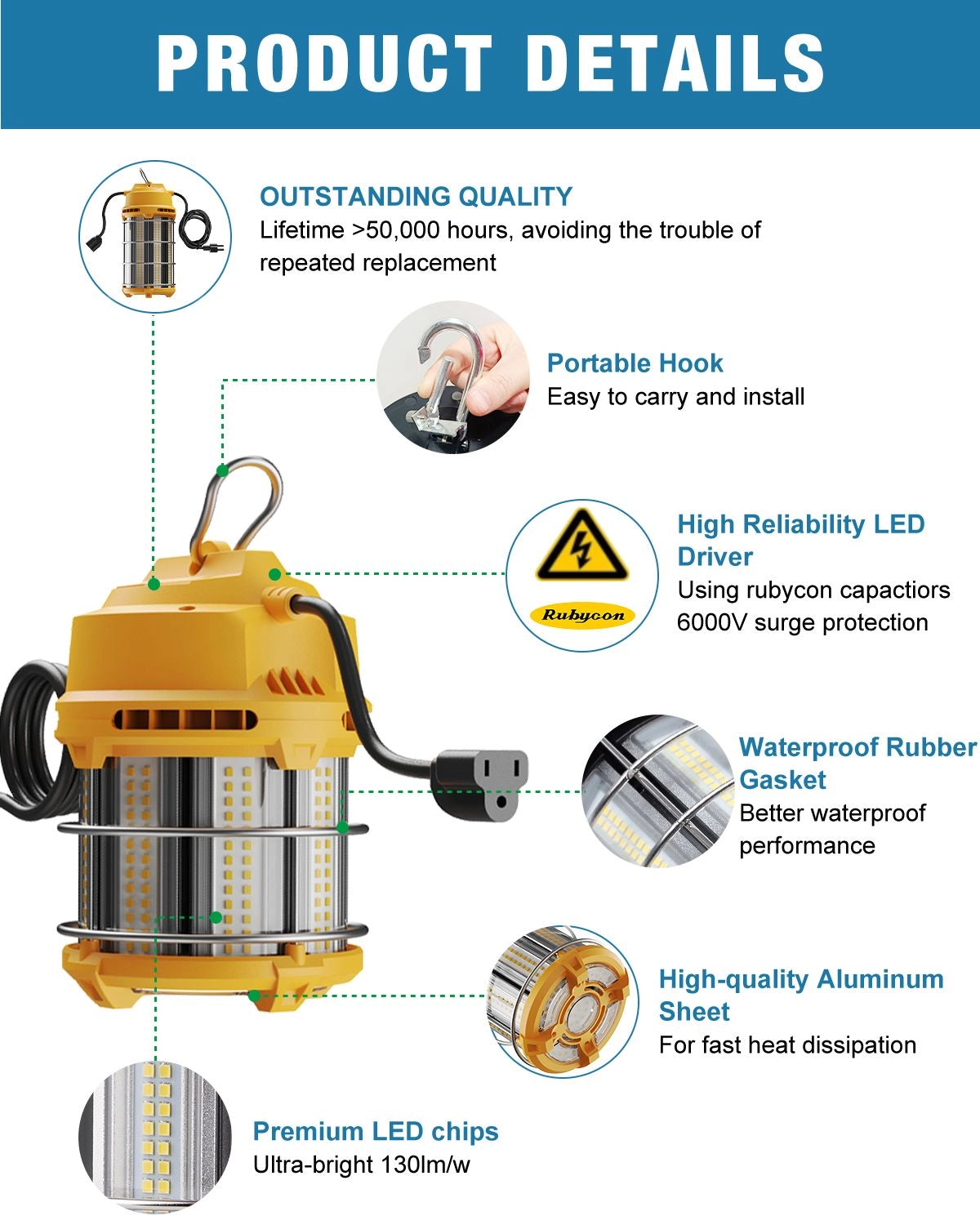 PRODUCT DETAILS

OUTSTANDING QUALITY
Lifetime >50,000 hours, avoiding the trouble of repeated replacement

Portable Hook
Easy to carry and install

Rubycon

High Reliability LED Driver
Using rubycon capactiors
6000V surge protection

Waterproof Rubber Gasket
Better waterproof performance

High-quality Aluminum Sheet
For fast heat dissipation

Premium LED chips
Ultra-bright 130lm/w