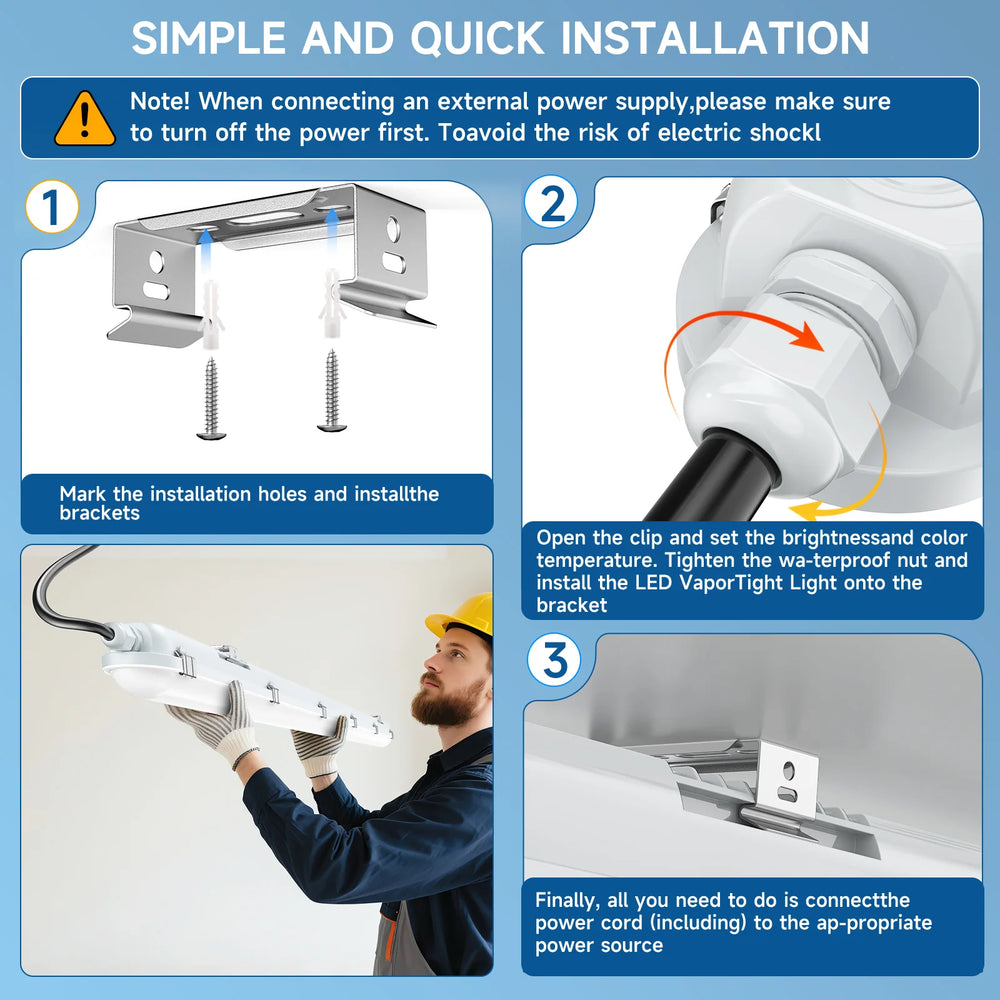 SIMPLE AND QUICK INSTALLATION

Note! When connecting an external power supply,please make sure to turn off the power first. Toavoid the risk of electric shockl

1

Mark the installation holes and installthe brackets

2

Open the clip and set the brightnessand color temperature. Tighten the wa-terproof nut and install the LED VaporTight Light onto the bracket

3

Finally, all you need to do is connectthe power cord (including) to the ap-propriate power source