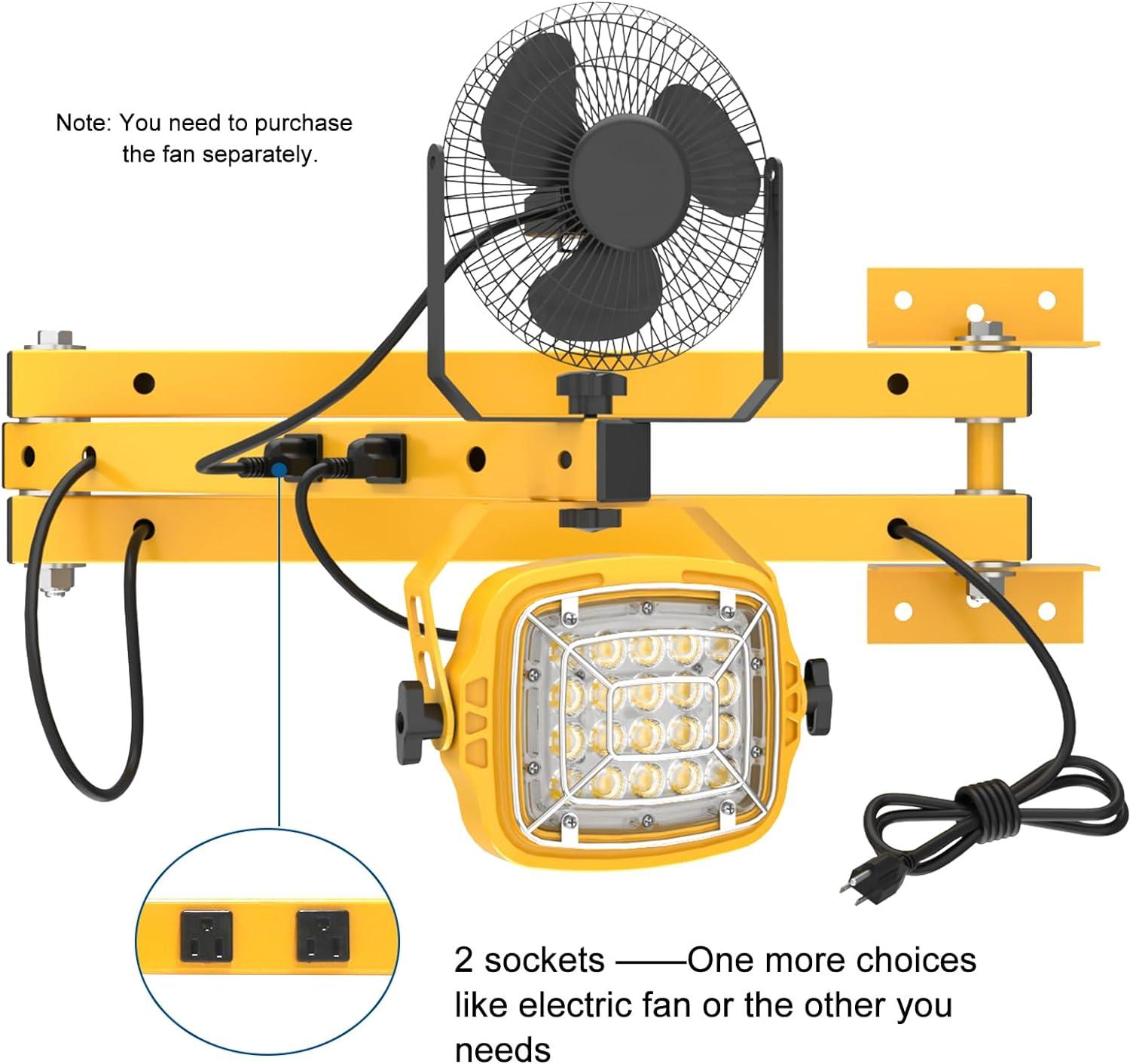 Note: You need to purchase the fan separately.

2 sockets ——One more choices like electric fan or the other you needs